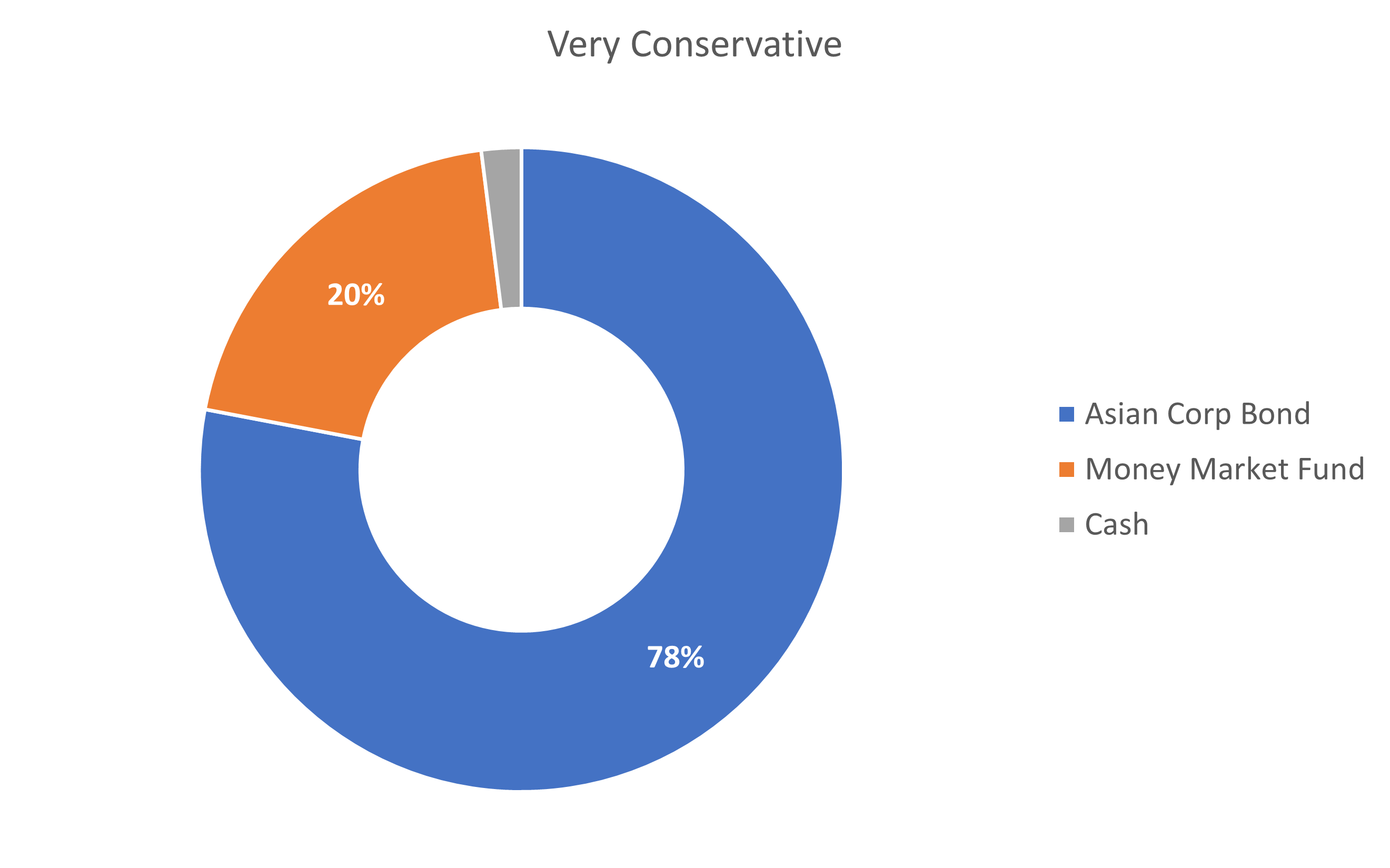 Very Conservative

20%

78%

Asian Corp Bond

Money Market Fund

Cash