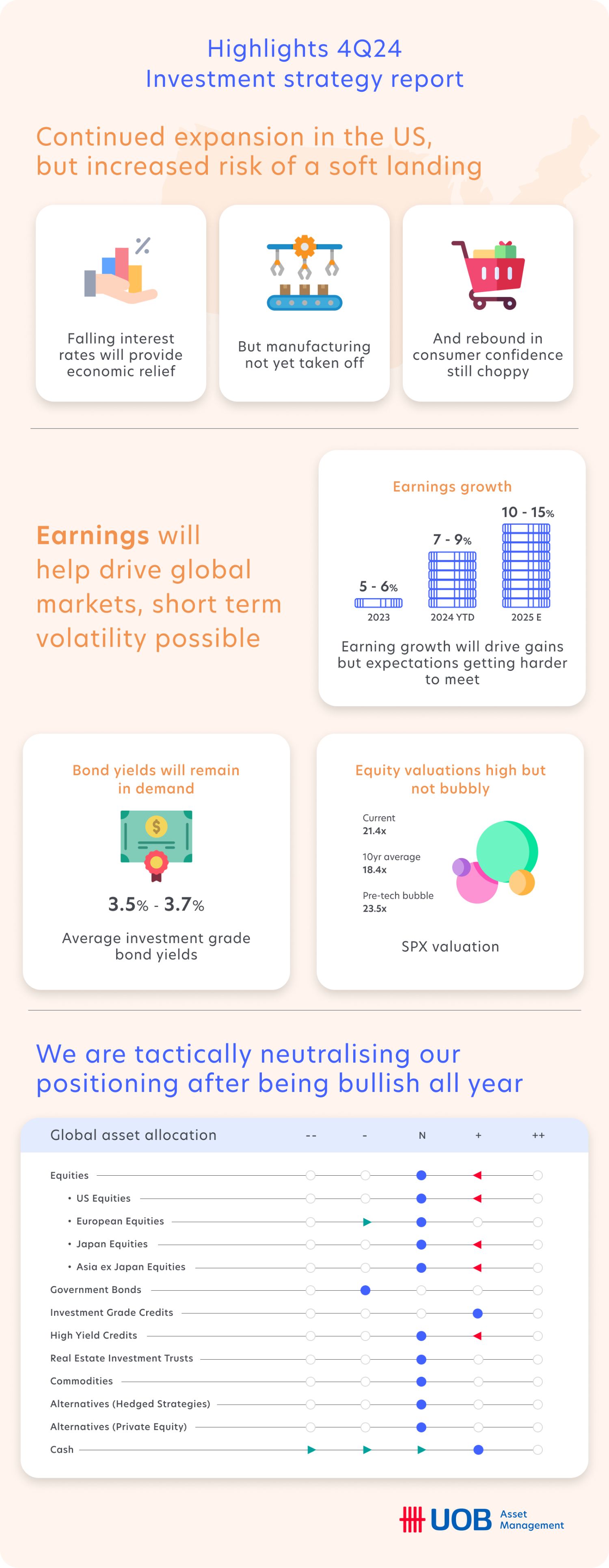 Highlights 4Q24
Investment strategy report

Continued expansion in the US, but increased risk of a soft landing

Falling interest rates will provide economic relief

But manufacturing not yet taken off

And rebound in consumer confidence still choppy

Earnings will help drive global markets, short term volatility possible

Earnings growth

5 - 6%
2023

7 - 9%
2024 YTD

10 - 15%
2025 E

Earning growth will drive gains but expectations getting harder to meet

Bond yields will remain in demand

3.5% - 3.7%

Average investment grade bond yields

Equity valuations high but not bubbly

Current
21.4x

10yr average
18.4x

Pre-tech bubble
23.5x

SPX valuation

We are tactically neutralising our positioning after being bullish all year

Global asset allocation -- - N + ++

Equities
• US Equities
• European Equities
• Japan Equities
• Asia ex Japan Equities
Government Bonds
Investment Grade Credits
High Yield Credits
Real Estate Investment Trusts
Commodities
Alternatives (Hedged Strategies)
Alternatives (Private Equity)
Cash

UOB Asset Management