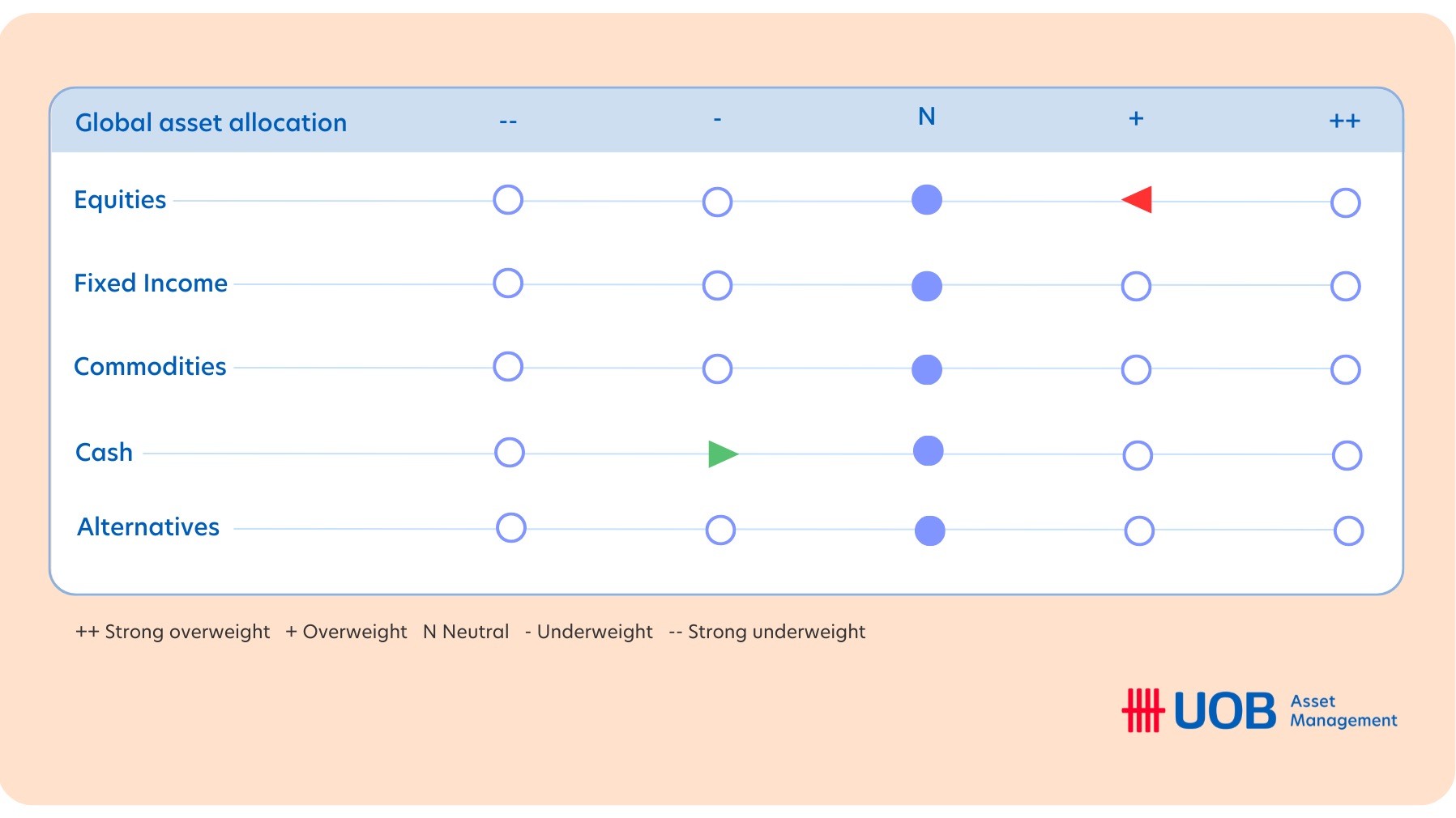 | Global asset allocation | -- | - | N | + | ++ |
|---|---|---|---|---|---|
| Equities | | | | | |
| Fixed Income | | | | | |
| Commodities | | | | | |
| Cash | | | | | |
| Alternatives | | | | | |

++ Strong overweight + Overweight N Neutral - Underweight -- Strong underweight

UOB Asset Management