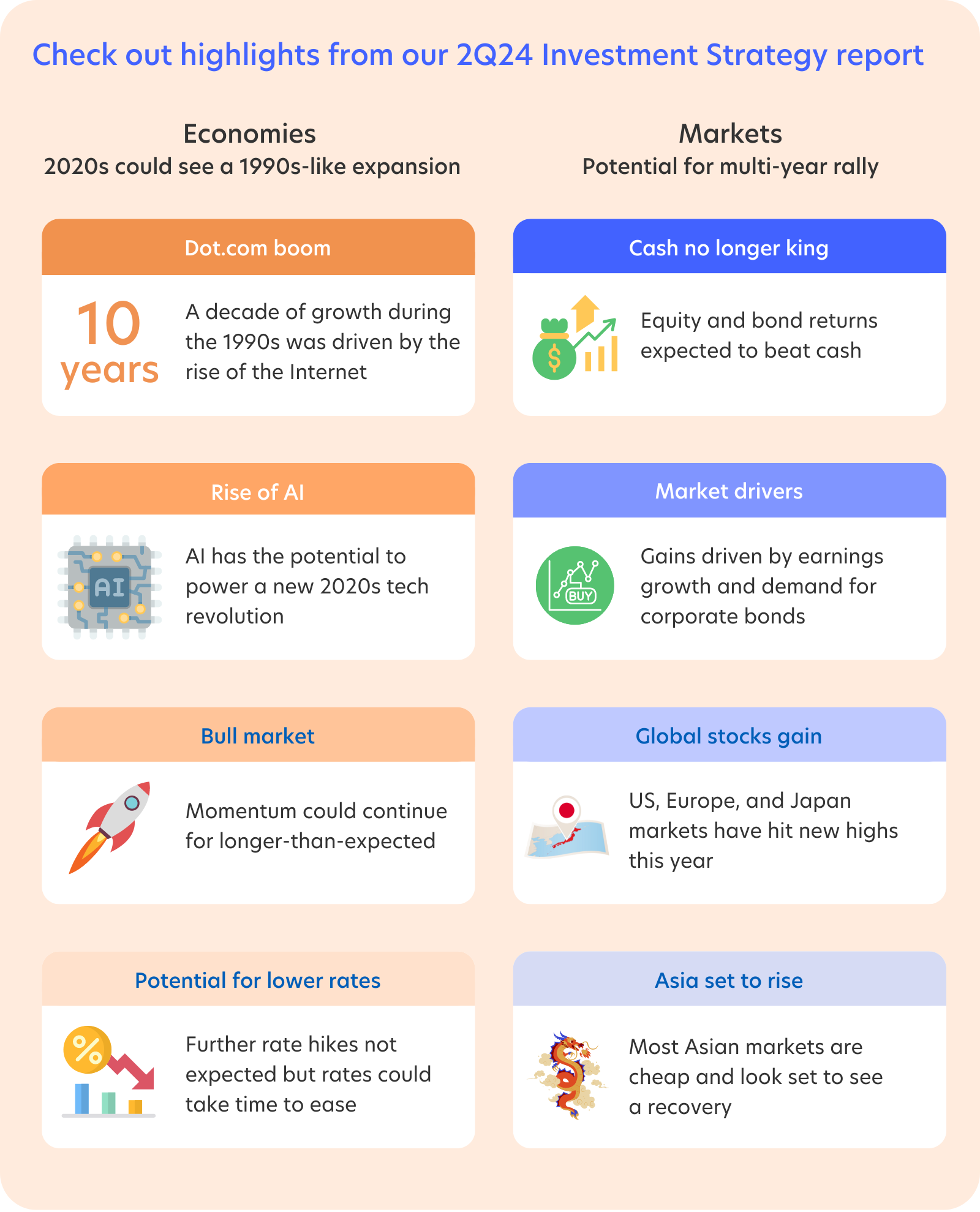 Check out highlights from our 2Q24 Investment Strategy report

Economies
2020s could see a 1990s-like expansion

Dot.com boom

10 years

A decade of growth during the 1990s was driven by the rise of the Internet

Rise of AI

AI

AI has the potential to power a new 2020s tech revolution

Bull market

Momentum could continue for longer-than-expected

Potential for lower rates

%

Further rate hikes not expected but rates could take time to ease

Markets
Potential for multi-year rally

Cash no longer king

$

Equity and bond returns expected to beat cash

Market drivers

BUY

Gains driven by earnings growth and demand for corporate bonds

Global stocks gain

US, Europe, and Japan markets have hit new highs this year

Asia set to rise

Most Asian markets are cheap and look set to see a recovery